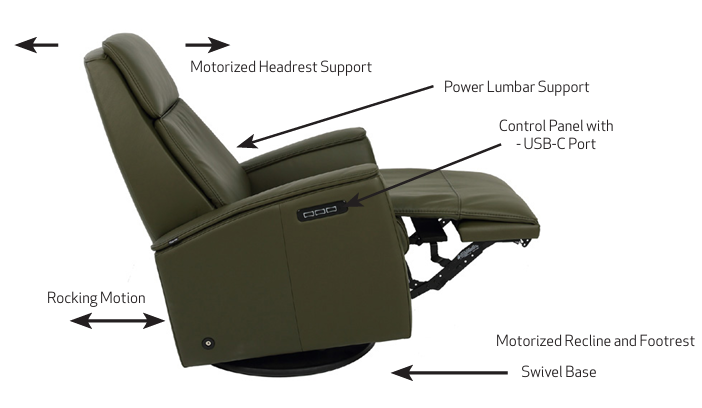 Motorized Headrest Support

Power Lumbar Support

Control Panel with
- USB-C Port

Rocking Motion

Motorized Recline and Footrest

Swivel Base